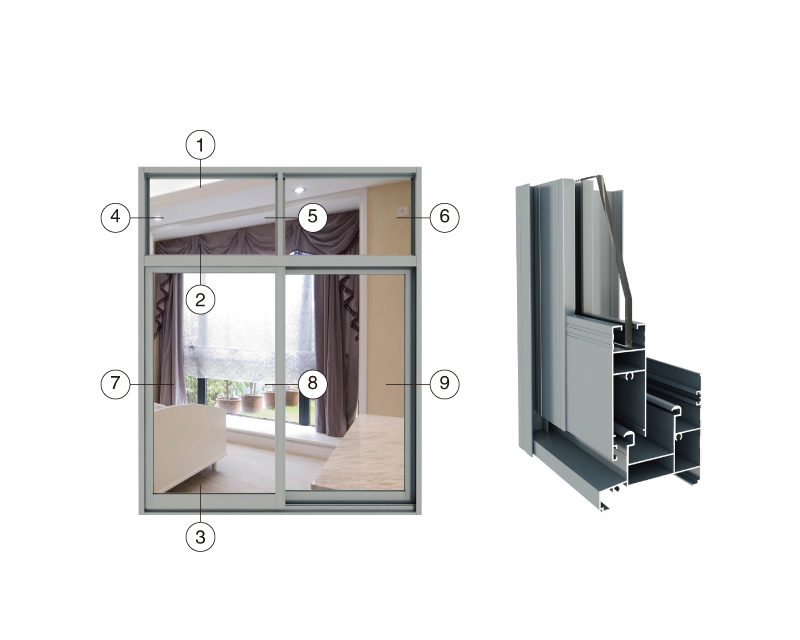 1
4
5
6
2
7
8
9
3