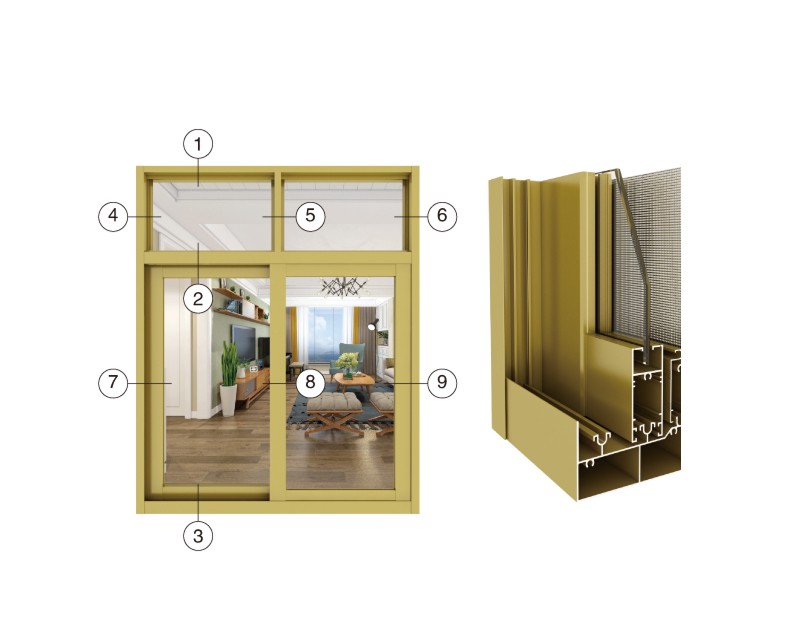 1
4
5
6
2
7
8
9
3