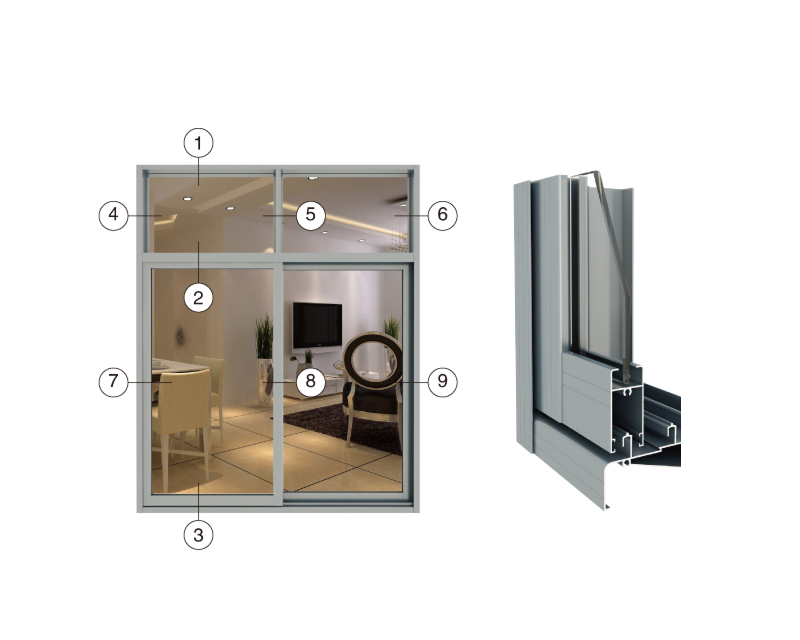 1
4
5
6
2
7
8
9
3