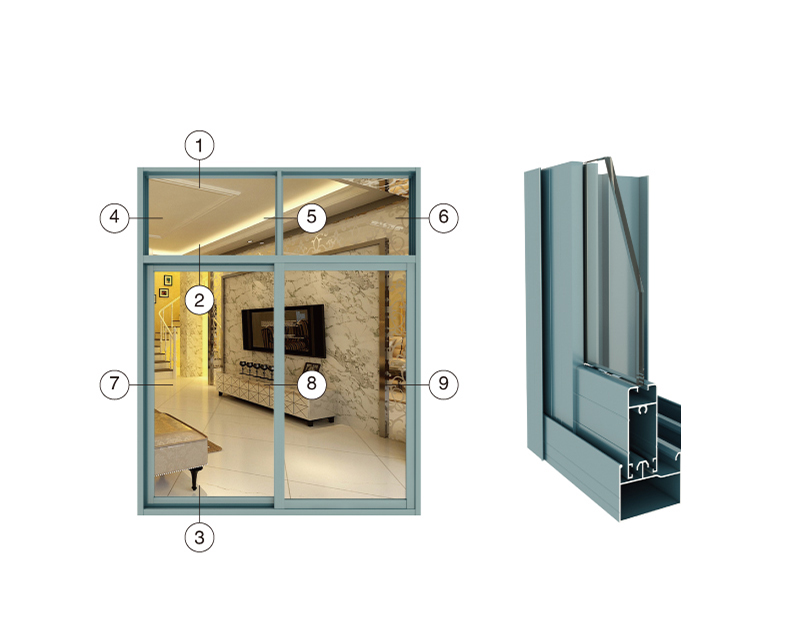 1
4
5
6
2
7
8
9
3