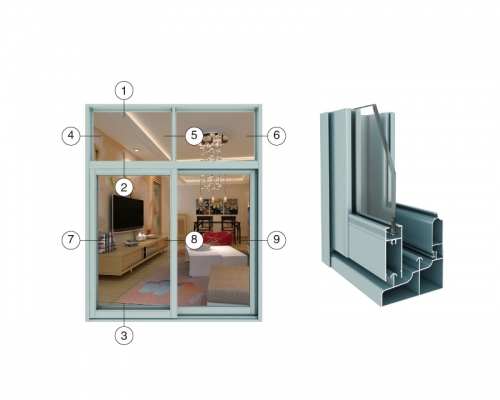 1
4
5
6
2
7
8
9
3